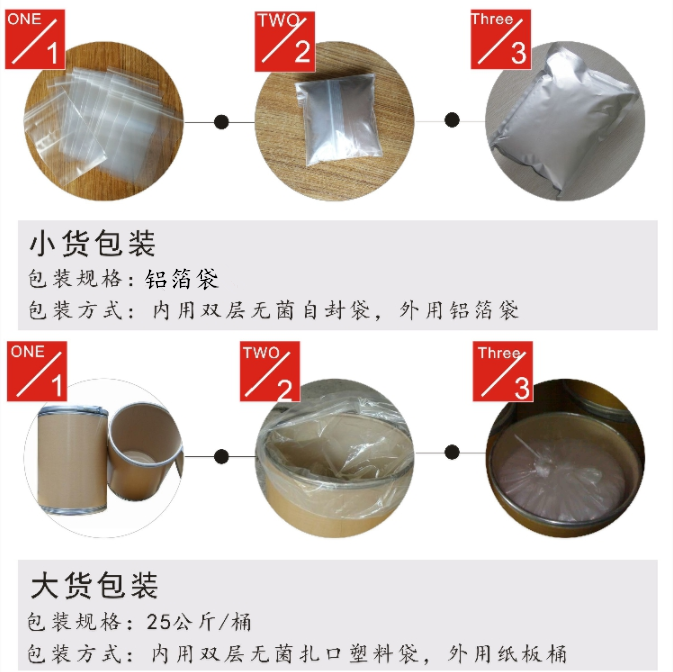 ONE 1

TWO 2

Three 3

小货包装

包装规格：铝箔袋

包装方式：内用双层无菌自封袋，外用铝箔袋

ONE 1

TWO 2

Three 3

大货包装

包装规格：25公斤/桶

包装方式：内用双层无菌扎口塑料袋，外用纸板桶