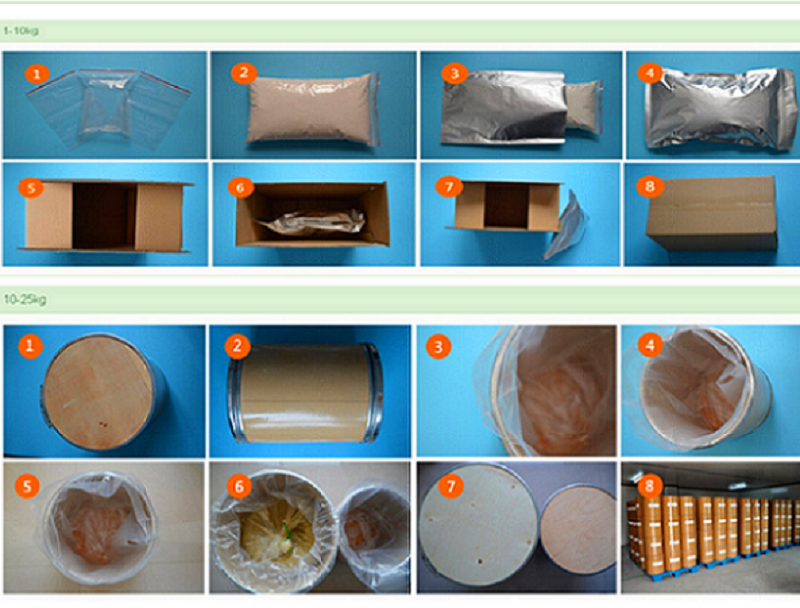 1-10kg

1

2

3

4

5

6

7

8

10-25kg

1

2

3

4

5

6

7

8